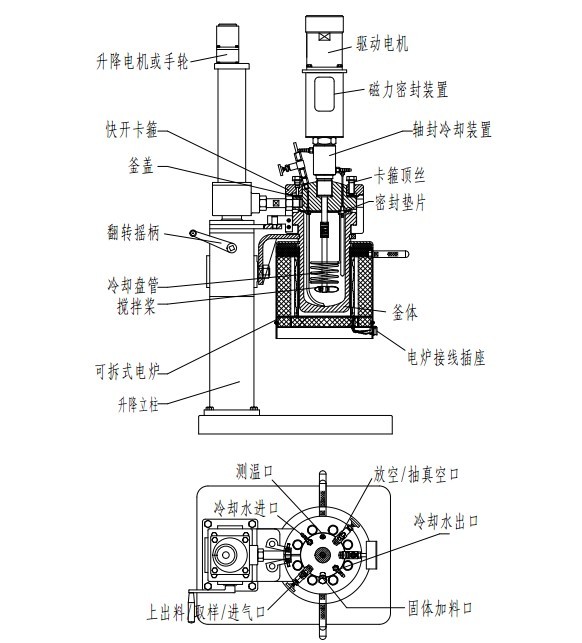 升降电机或手轮
驱动电机
磁力密封装置
快开卡箍
轴封冷却装置
釜盖
卡箍顶丝
密封垫片
翻转摇柄
冷却盘管
搅拌桨
釜体
电炉接线插座
可拆式电炉
升降立柱

测温口
放空/抽真空口
冷却水进口
冷却水出口
上出料/取样/进气口
固体加料口